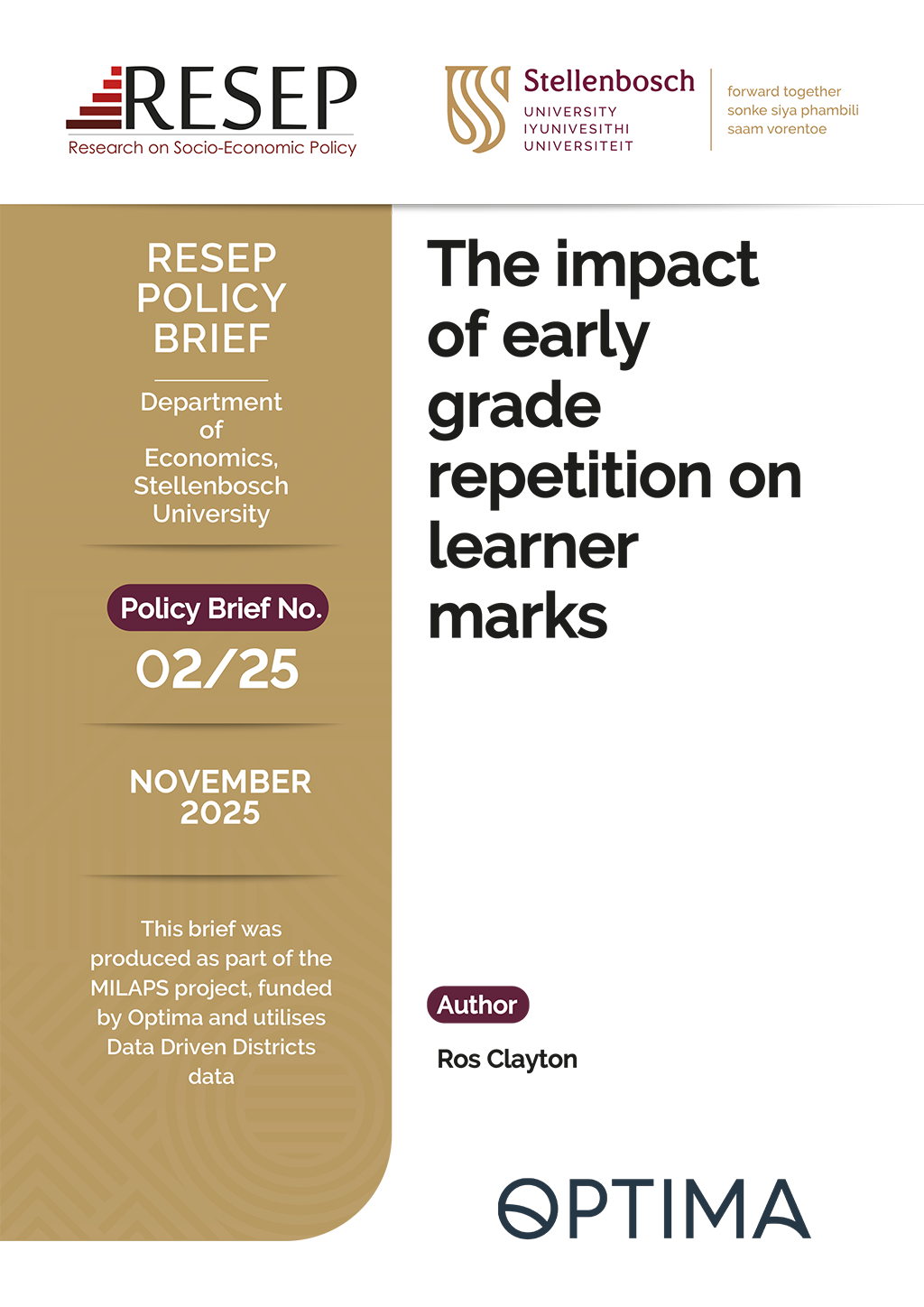 RESEP
Research on Socio-Economic Policy

Stellenbosch
UNIVERSITY
IYUNIVESITHI
UNIVERSITEIT

forward together
sonke siya phambili
saam vorentoe

RESEP POLICY BRIEF

Department of Economics, Stellenbosch University

Policy Brief No.
02/25

NOVEMBER 2025

This brief was produced as part of the MILAPS project, funded by Optima and utilises Data Driven Districts data

The impact of early grade repetition on learner marks

Author
Ros Clayton

OPTIMA