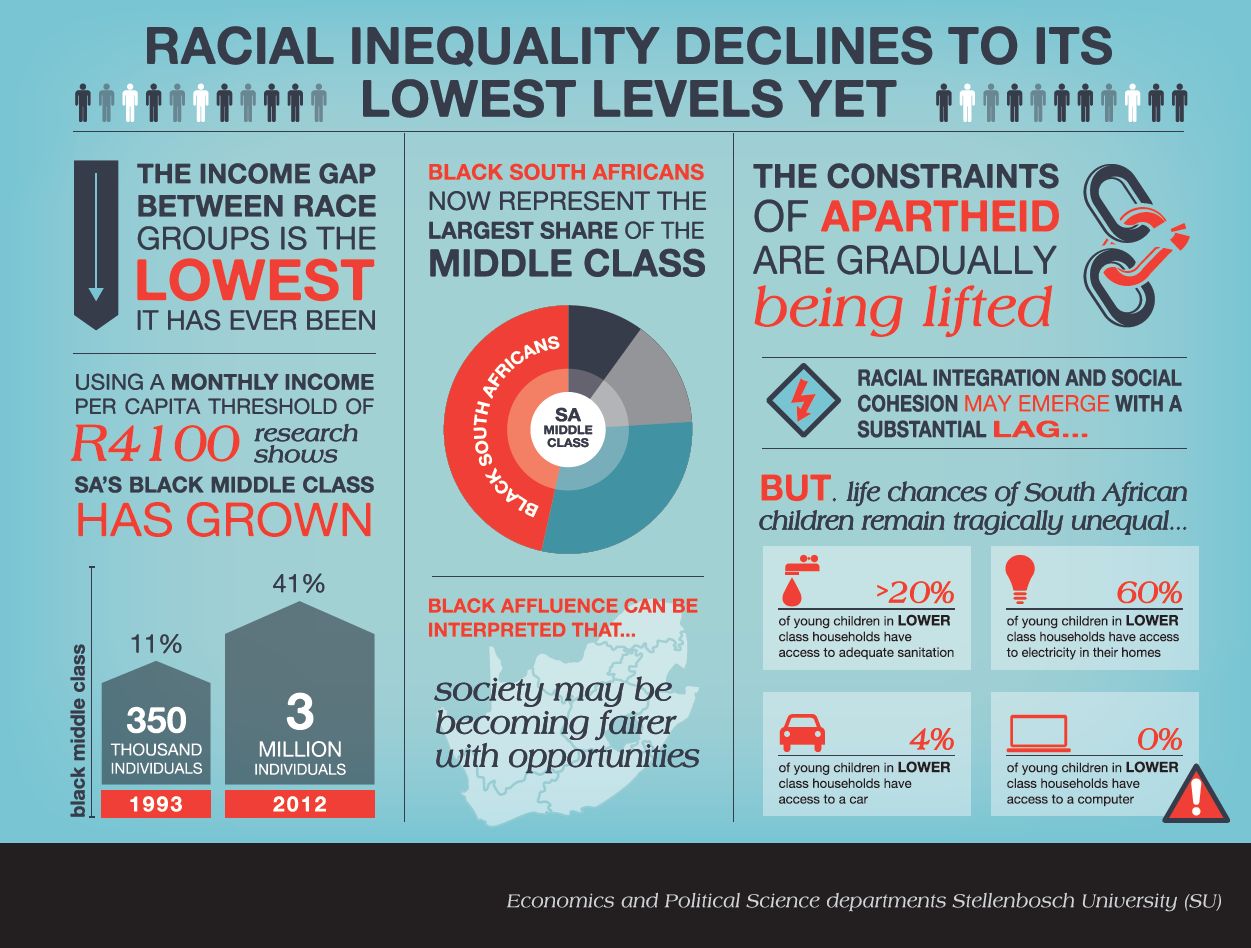 RACIAL INEQUALITY DECLINES TO ITS LOWEST LEVELS YET

THE INCOME GAP BETWEEN RACE GROUPS IS THE LOWEST IT HAS EVER BEEN

USING A MONTHLY INCOME PER CAPITA THRESHOLD OF R4100 research shows SA'S BLACK MIDDLE CLASS HAS GROWN

black middle class

11%
350 THOUSAND INDIVIDUALS
1993

41%
3 MILLION INDIVIDUALS
2012

BLACK SOUTH AFRICANS NOW REPRESENT THE LARGEST SHARE OF THE MIDDLE CLASS

BLACK SOUTH AFRICANS
SA MIDDLE CLASS

BLACK AFFLUENCE CAN BE INTERPRETED THAT...

society may be becoming fairer with opportunities

THE CONSTRAINTS OF APARTHEID ARE GRADUALLY being lifted

RACIAL INTEGRATION AND SOCIAL COHESION MAY EMERGE WITH A SUBSTANTIAL LAG...

BUT. life chances of South African children remain tragically unequal...

>20%
of young children in LOWER class households have access to adequate sanitation

60%
of young children in LOWER class households have access to electricity in their homes

4%
of young children in LOWER class households have access to a car

0%
of young children in LOWER class households have access to a computer

Economics and Political Science departments Stellenbosch University (SU)